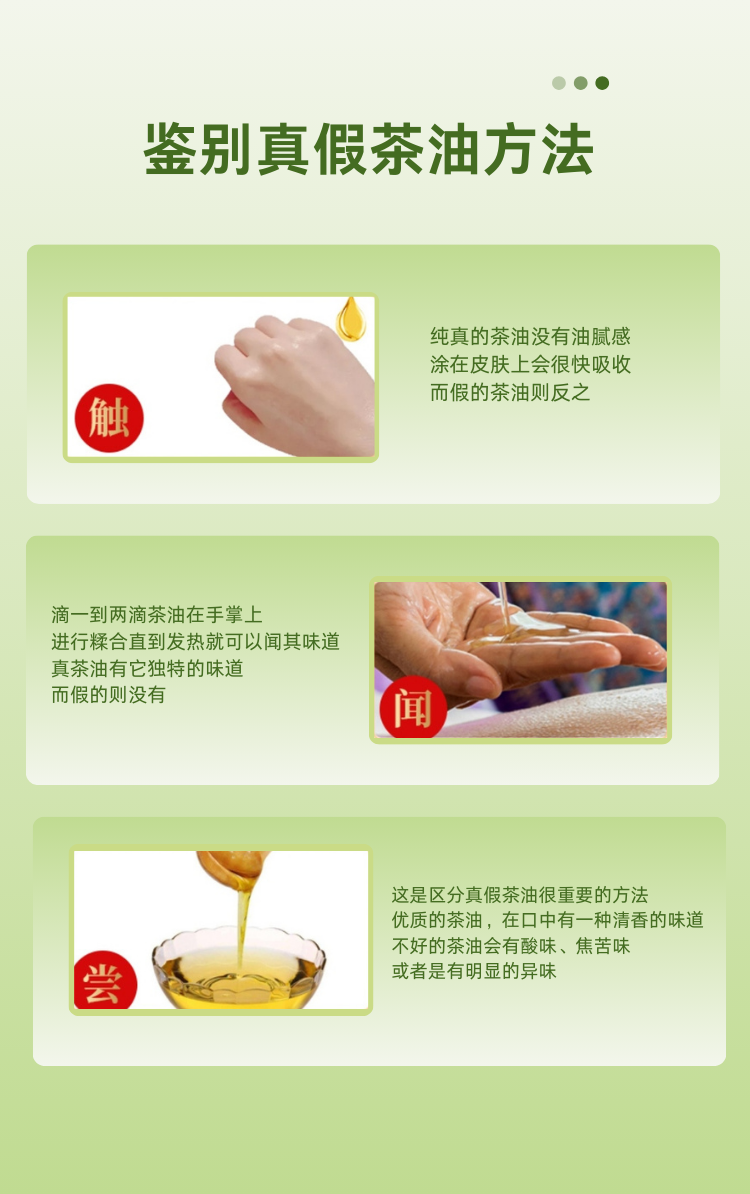 鉴别真假茶油方法

触

纯真的茶油没有油腻感
涂在皮肤上会很快吸收
而假的茶油则反之

滴一到两滴茶油在手掌上
进行糅合直到发热就可以闻其味道
真茶油有它独特的味道
而假的则没有

闻

尝

这是区分真假茶油很重要的方法
优质的茶油，在口中有一种清香的味道
不好的茶油会有酸味、焦苦味
或者是有明显的异味